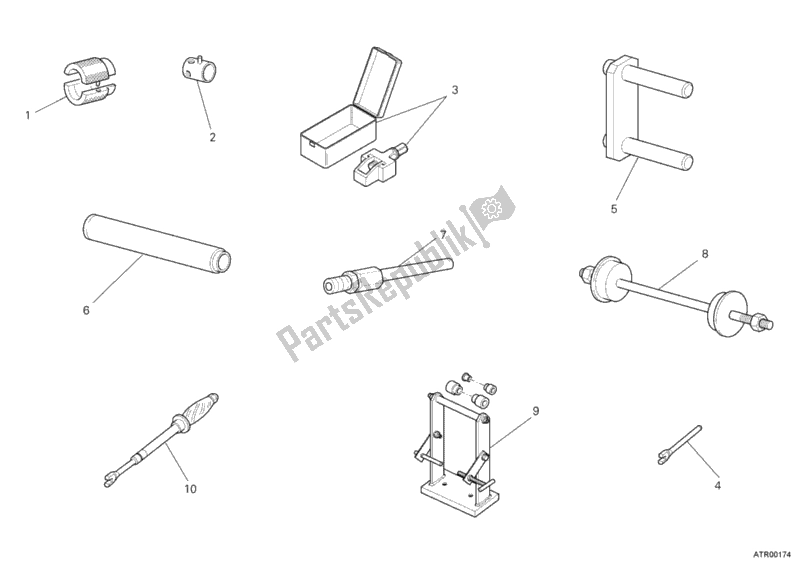 1
2
3
5
6
7
8
PartsRepublik
10
9
4
ATR00174